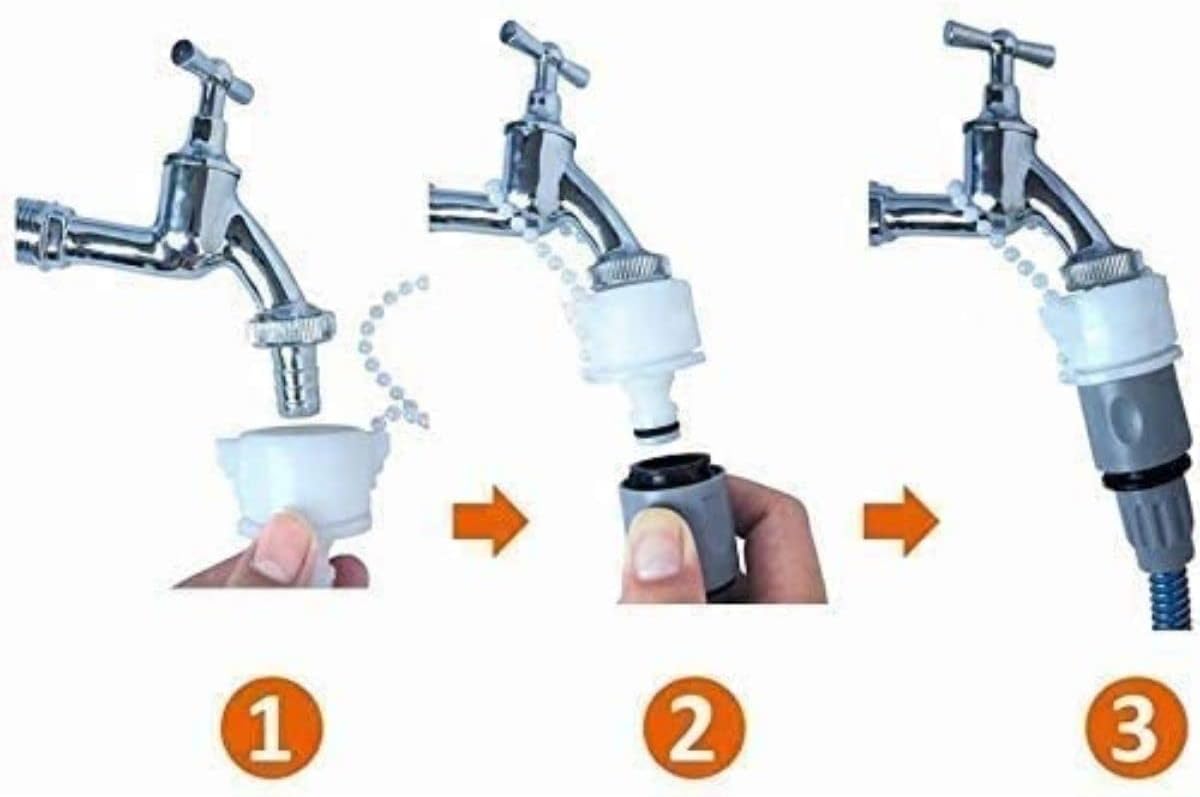 1

2

3