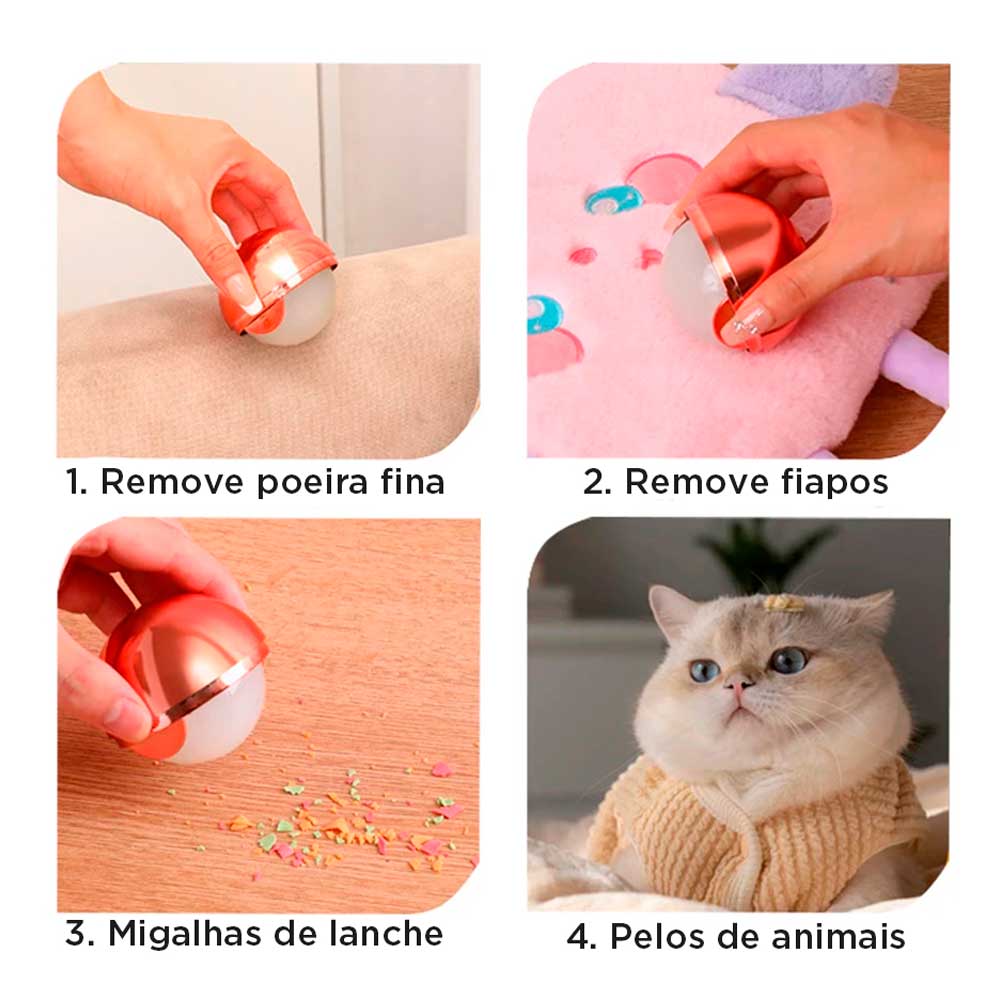 1. Remove poeira fina

2. Remove fiapos

3. Migalhas de lanche

4. Pelos de animais