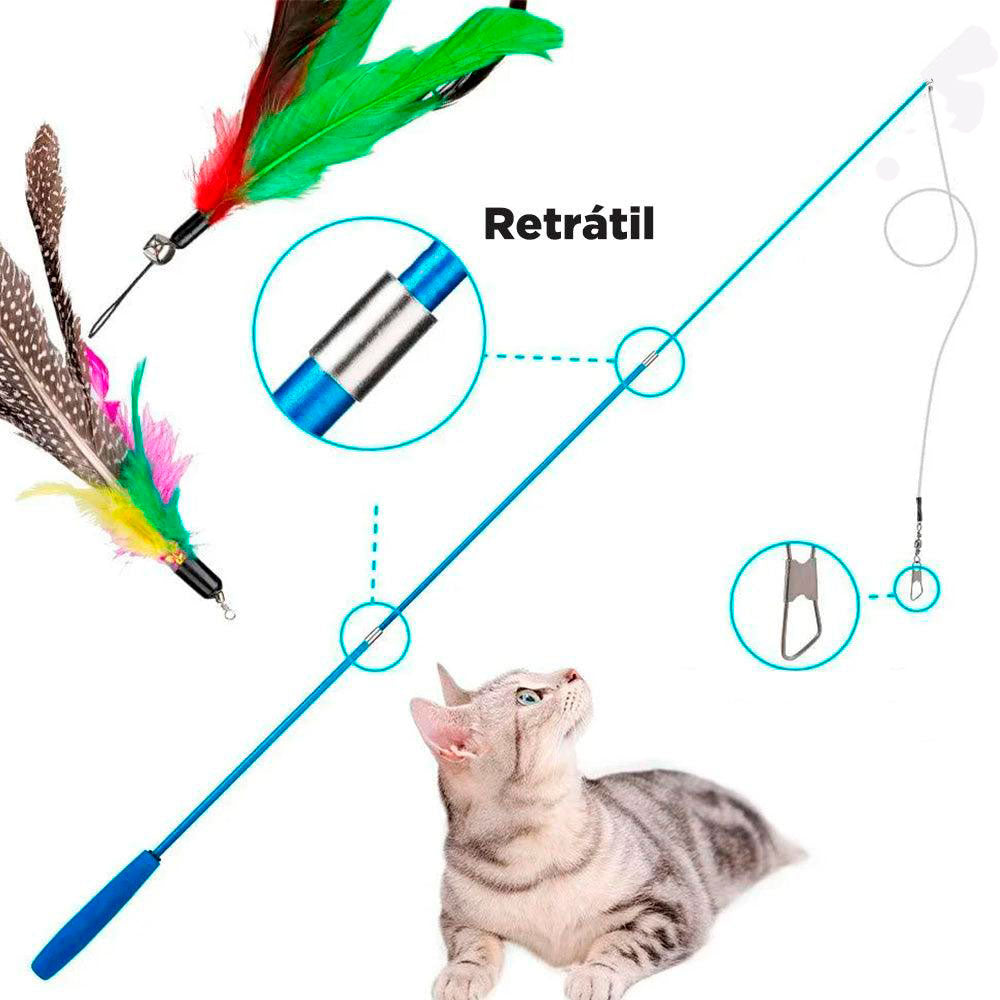 Retrátil