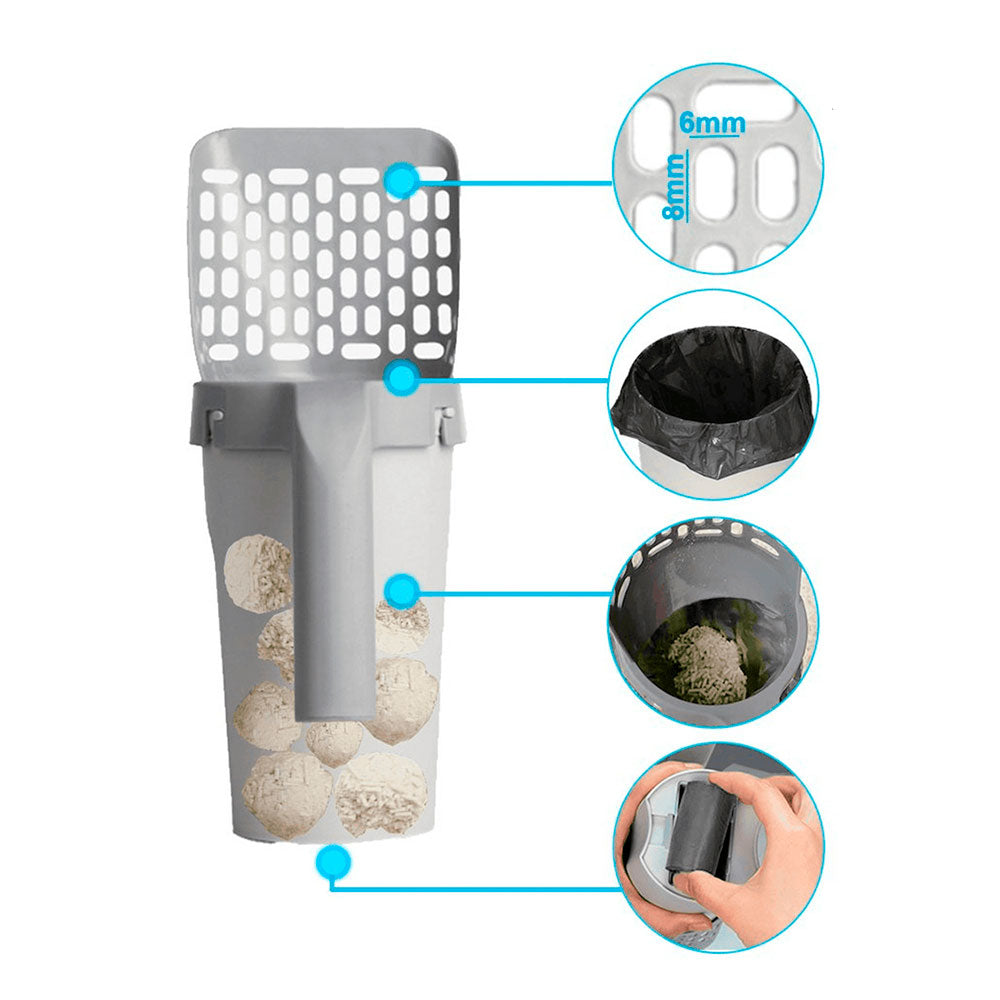 6mm
8mm