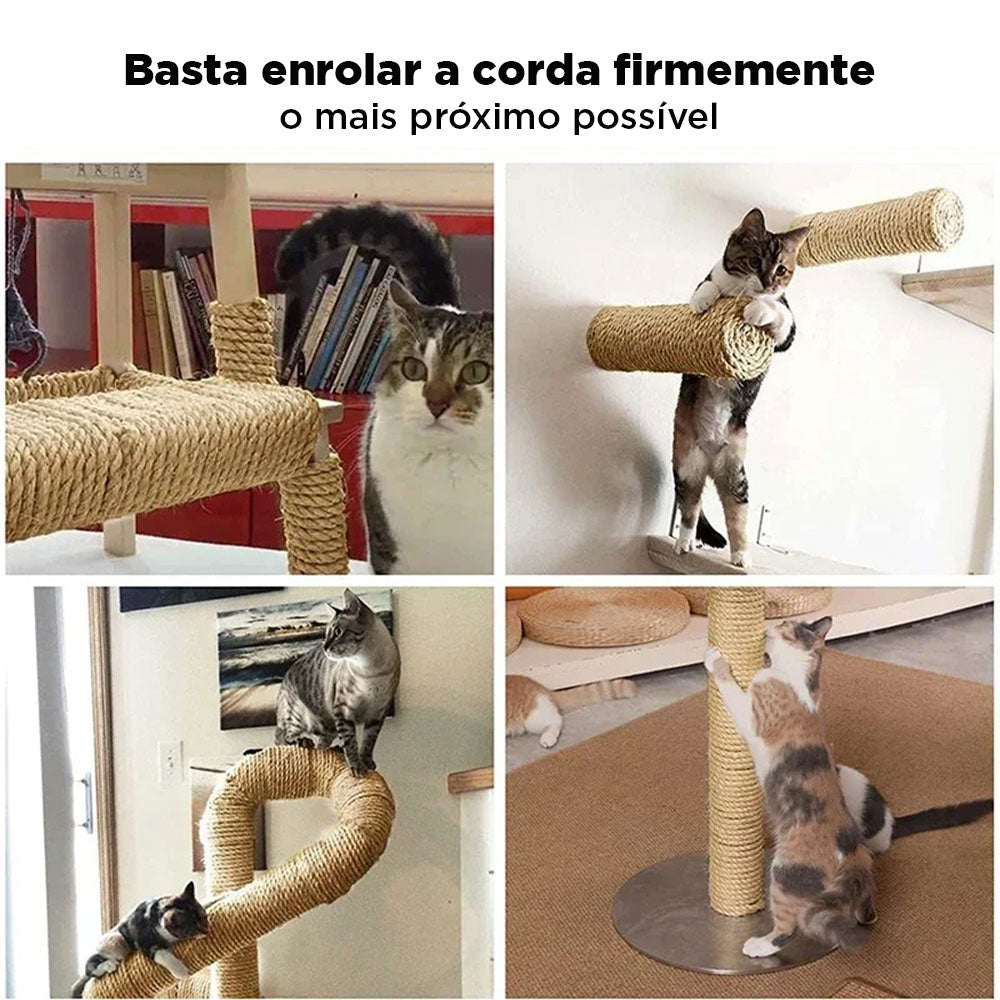 Basta enrolar a corda firmemente
o mais próximo possível