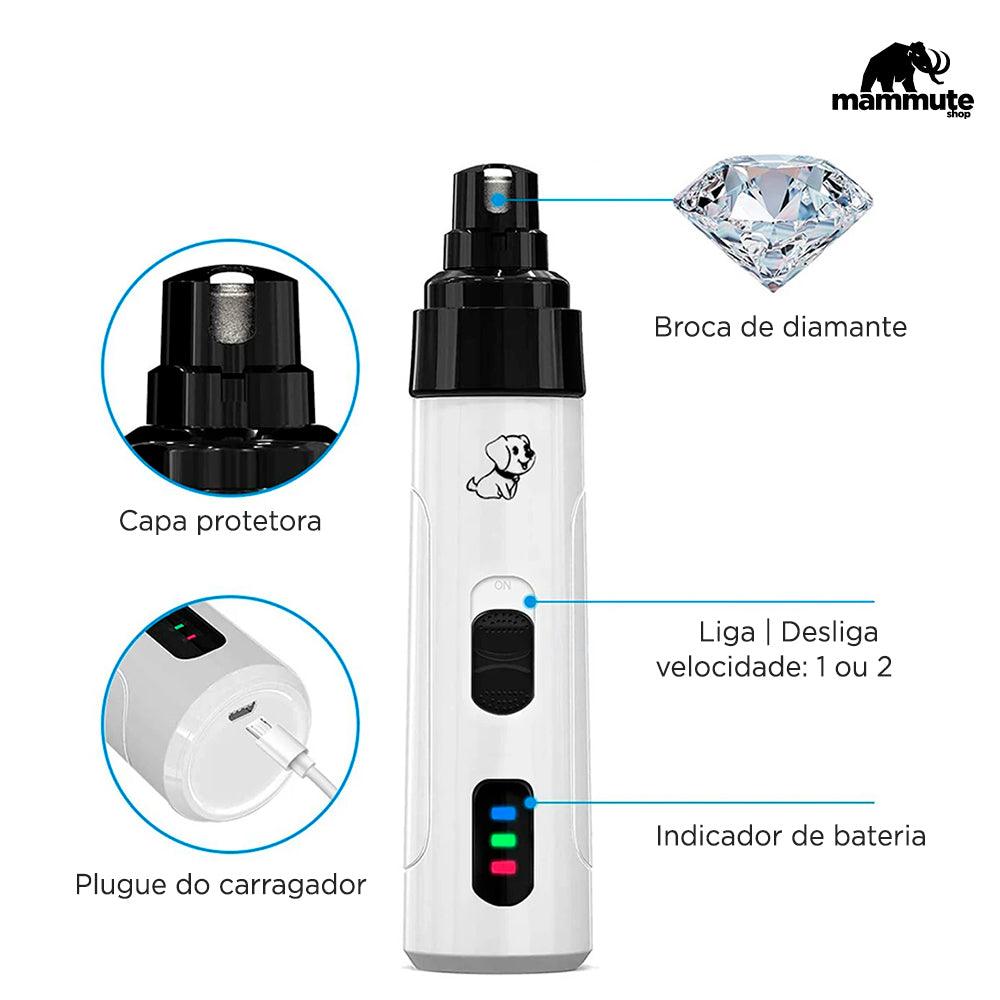 mammute shop

Broca de diamante

Capa protetora

ON

Liga | Desliga
velocidade: 1 ou 2

Indicador de bateria

Plugue do carragador